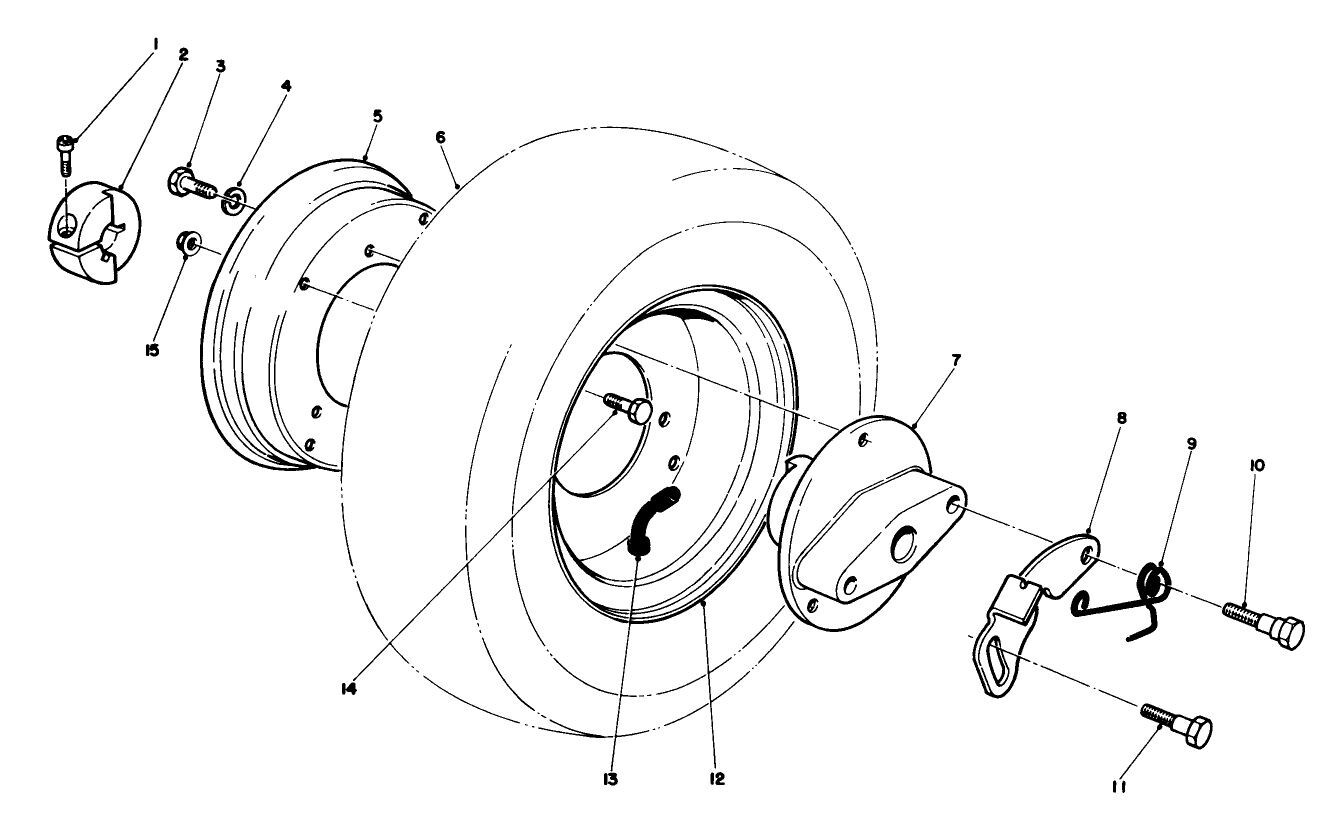 1
2
3
4
5
6
15
7
8
9
10
14
13
12
11