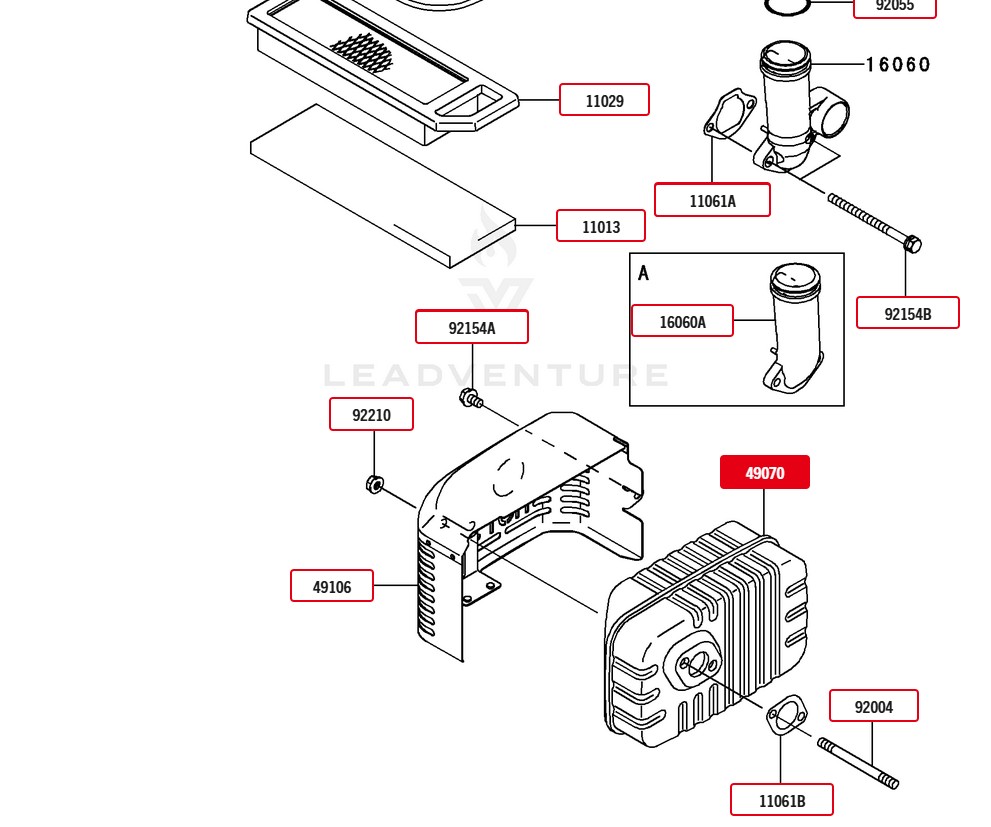 92055

16060

11029

11061A

11013

A

16060A

92154B

92154A

LEADVENTURE

92210

49070

49106

92004

11061B