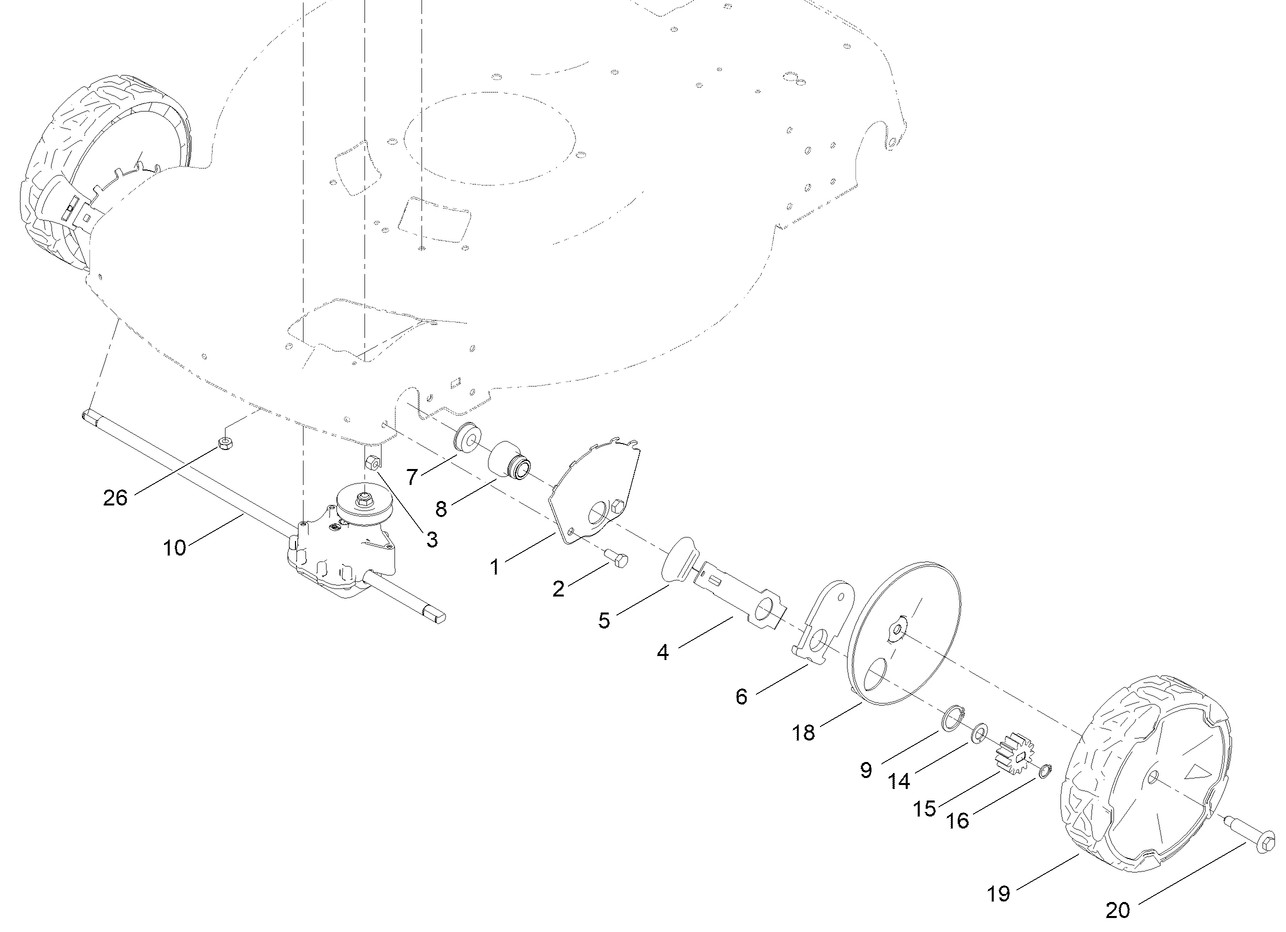 26
10
7
8
3
1
2
5
4
6
18
9
14
15
16
19
20