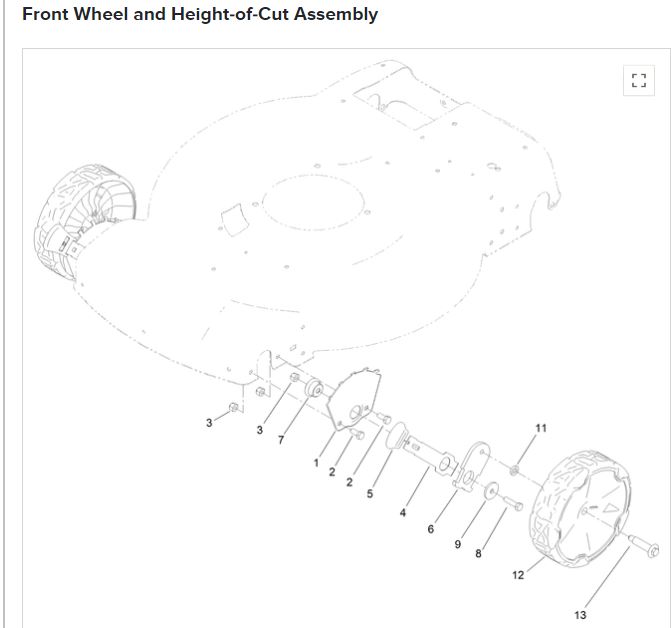 Front Wheel and Height-of-Cut Assembly

3
3
7
1
2
2
5
4
6
9
8
11
12
13