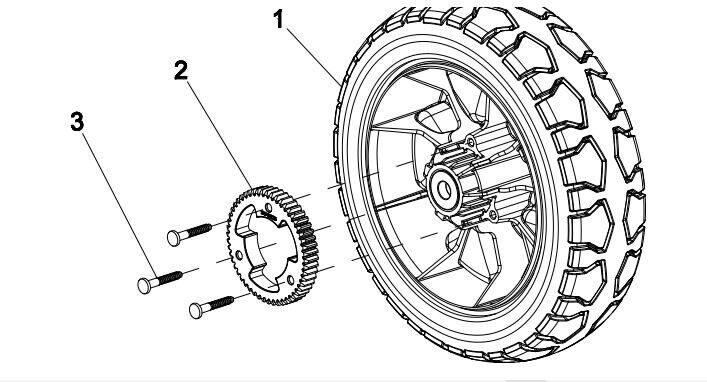 1
2
3