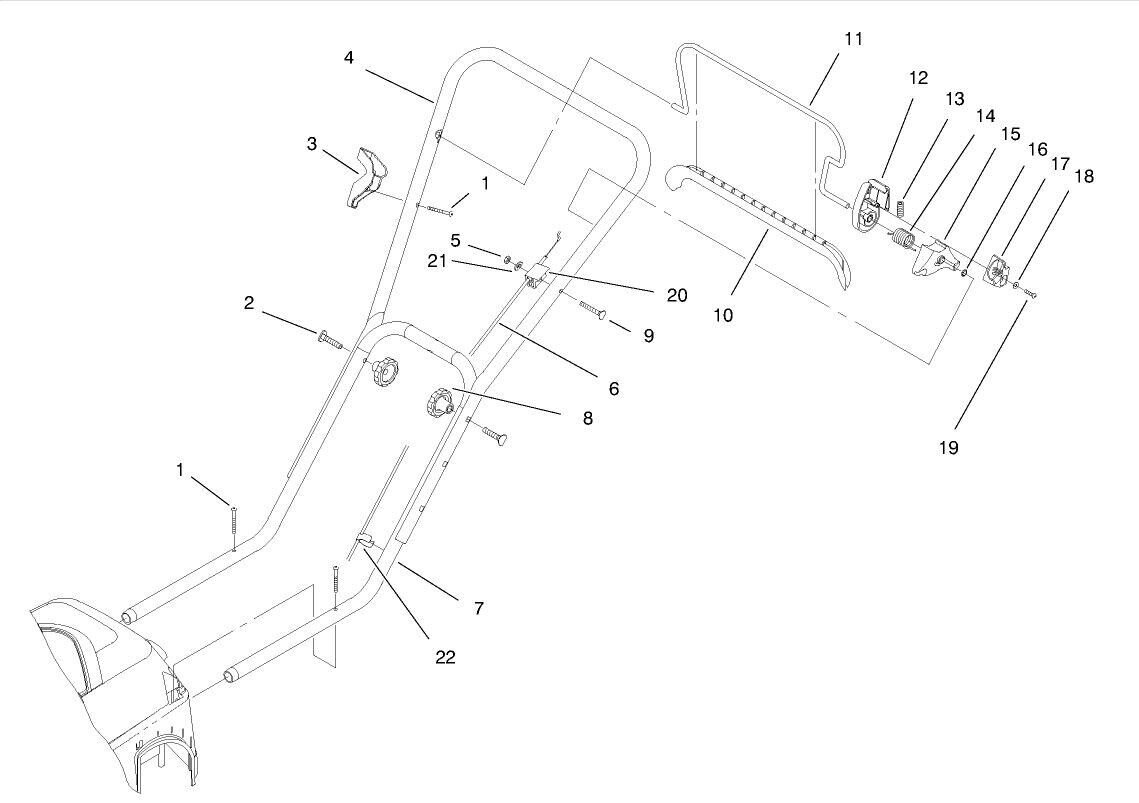 4
11
12
13
14
15
16
17
18
3
1
5
21
20
10
2
9
6
8
19
1
7
22