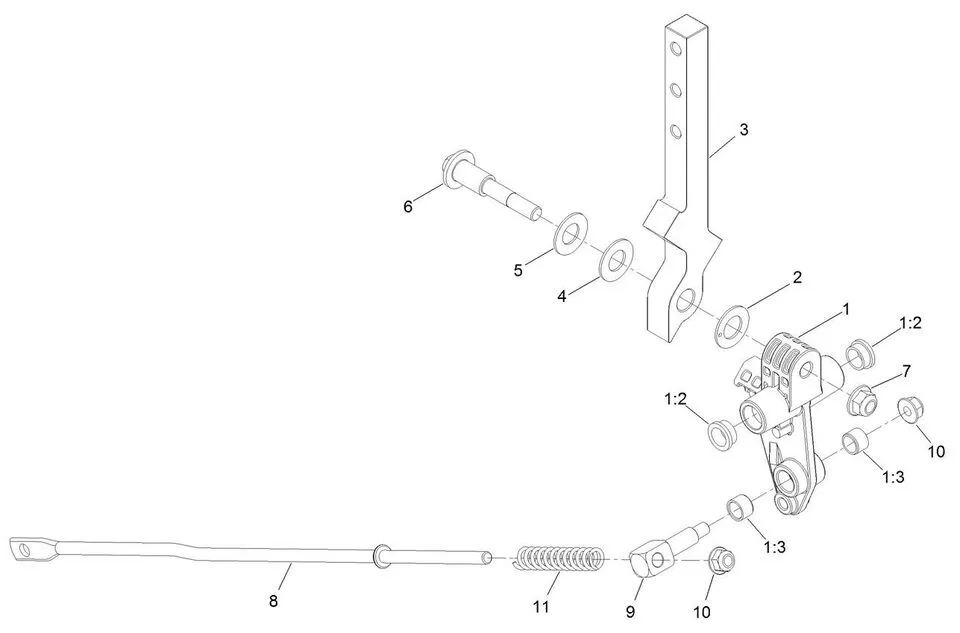 3
6
5
4
2
1
1:2
7
1:2
10
1:3
1:3
8
11
9
10