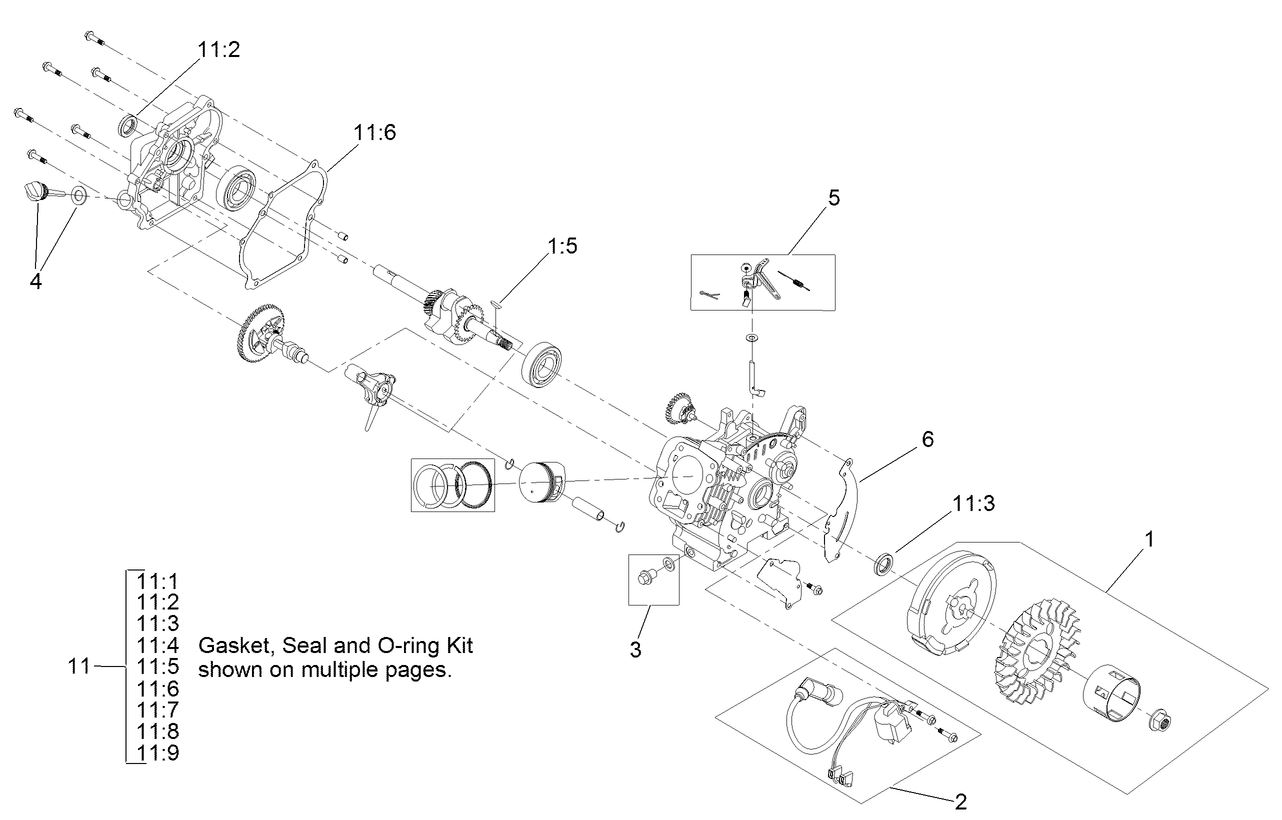 11:2
11:6
4
1:5
5
6
11:3
1
3
2
11
11:1
11:2
11:3
11:4
11:5
11:6
11:7
11:8
11:9
Gasket, Seal and O-ring Kit shown on multiple pages.