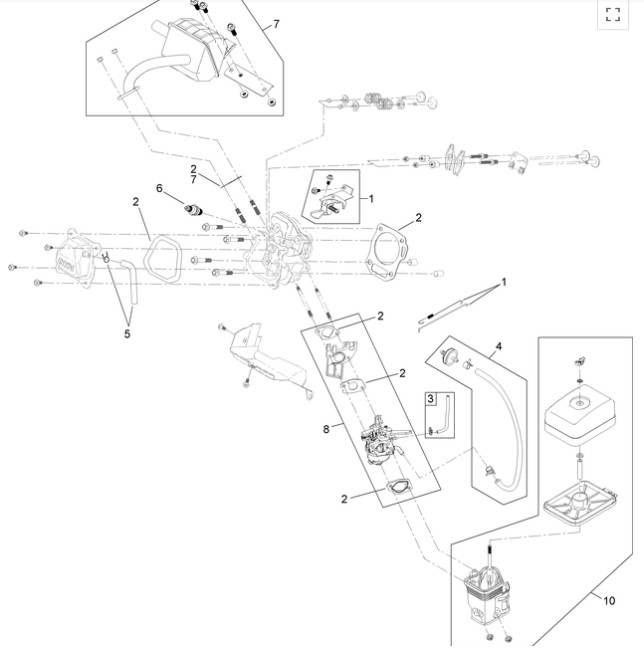 7
2
7
6
2
1
2
5
1
2
4
2
3
8
2
10