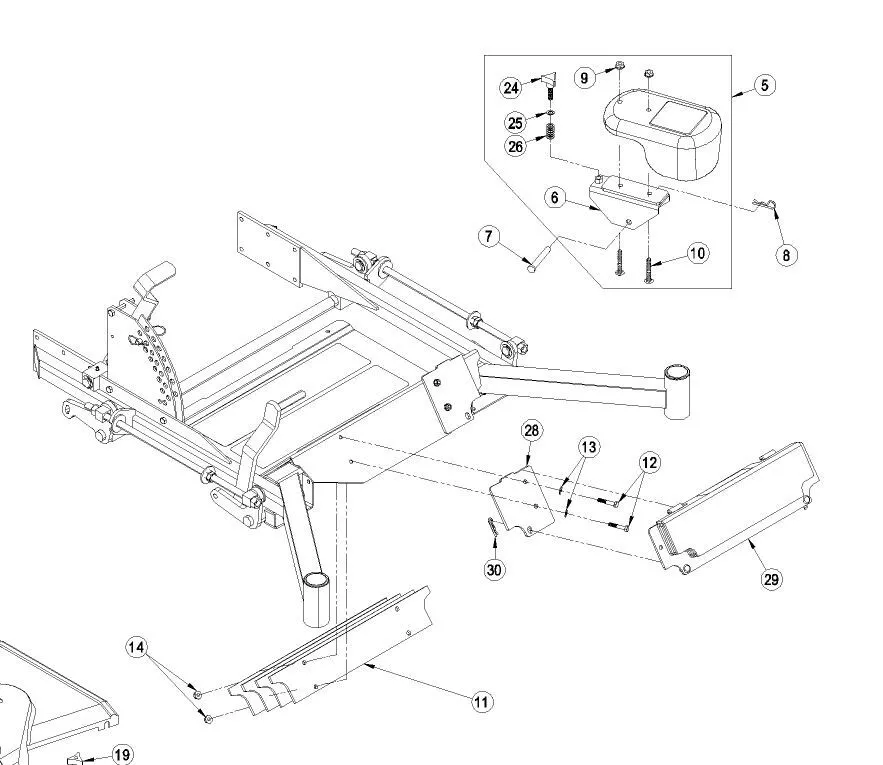 24
9
5
25
26
6
7
10
8
28
13
12
30
29
14
11
19