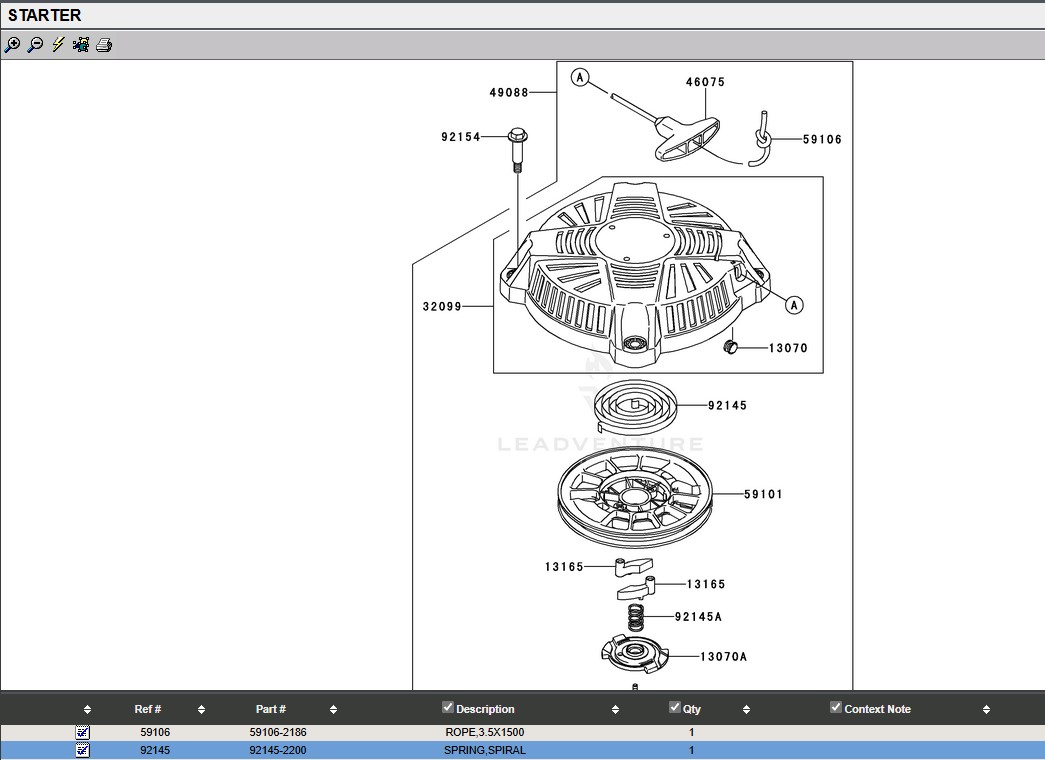 STARTER

49088
A
46075
92154
59106
32099
A
13070
92145
LEADVENTURE
59101
13165
13165
92145A
13070A

| | Ref # | Part # | Description | Qty | Context Note |
|---|---|---|---|---|---|
| | 59106 | 59106-2186 | ROPE,3.5X1500 | 1 | |
| | 92145 | 92145-2200 | SPRING,SPIRAL | 1 | |