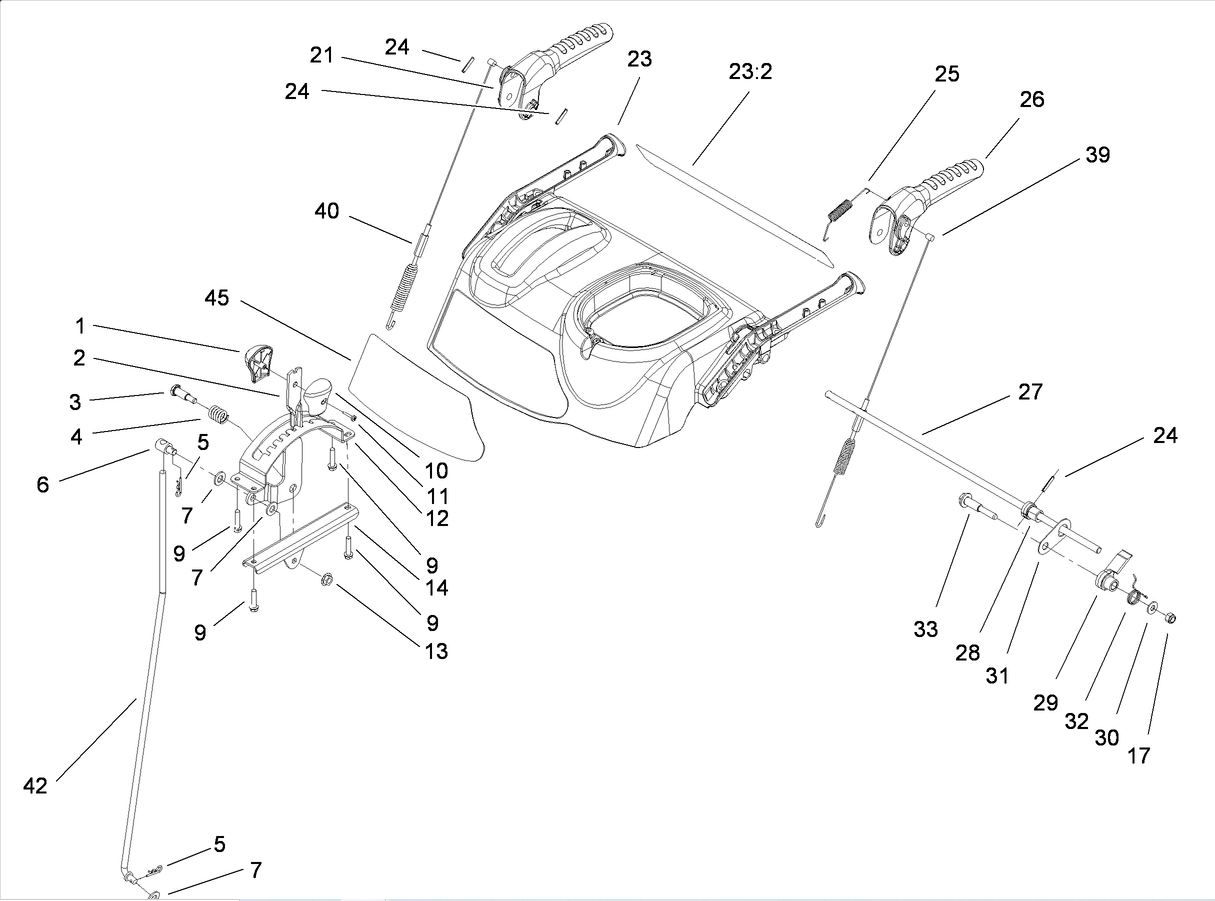 24
21
24
23
23:2
25
26
39
40
45
1
2
3
4
5
6
7
9
7
9
10
11
12
9
14
9
13
27
24
33
28
31
29
32
30
17
42
5
7